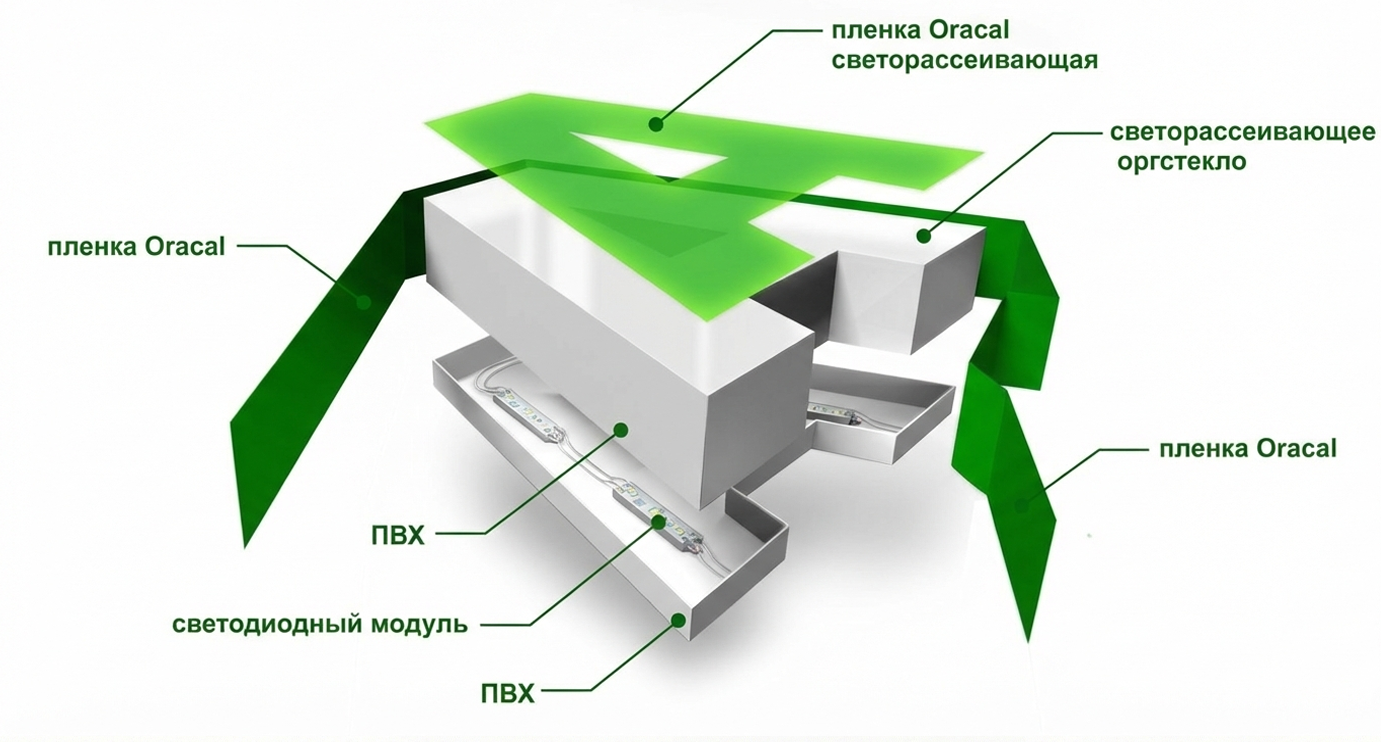 пленка Oracal
светорассеивающая

светорассеивающее
оргстекло

пленка Oracal

пленка Oracal

ПВХ

светодиодный модуль

ПВХ